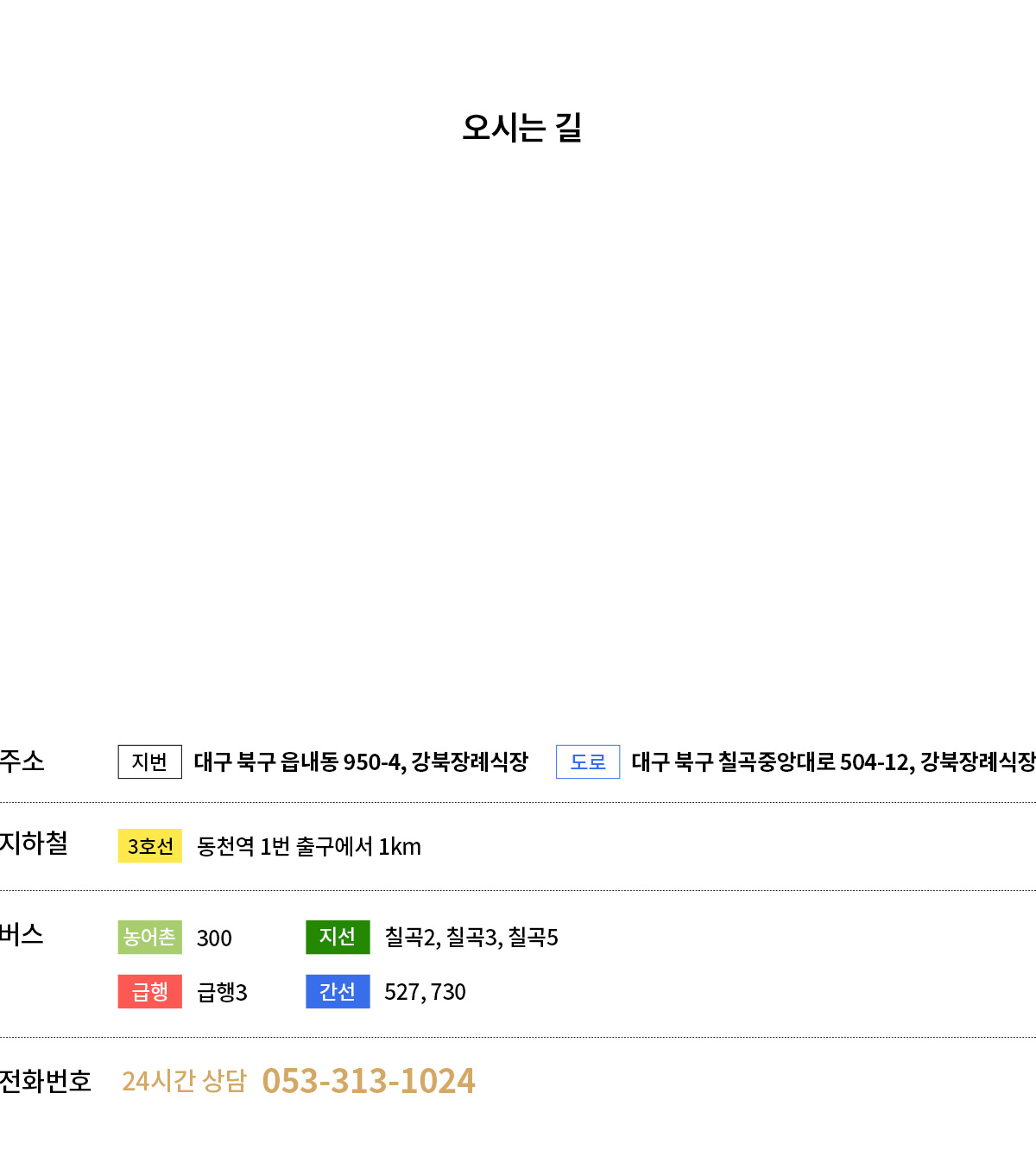 오시는 길

주소 지번 대구 북구 읍내동 950-4, 강북장례식장 도로 대구 북구 칠곡중앙대로 504-12, 강북장례식장

지하철 3호선 동천역 1번 출구에서 1km

버스 농어촌 300 지선 칠곡2, 칠곡3, 칠곡5

급행 급행3 간선 527, 730

전화번호 24시간 상담 053-313-1024